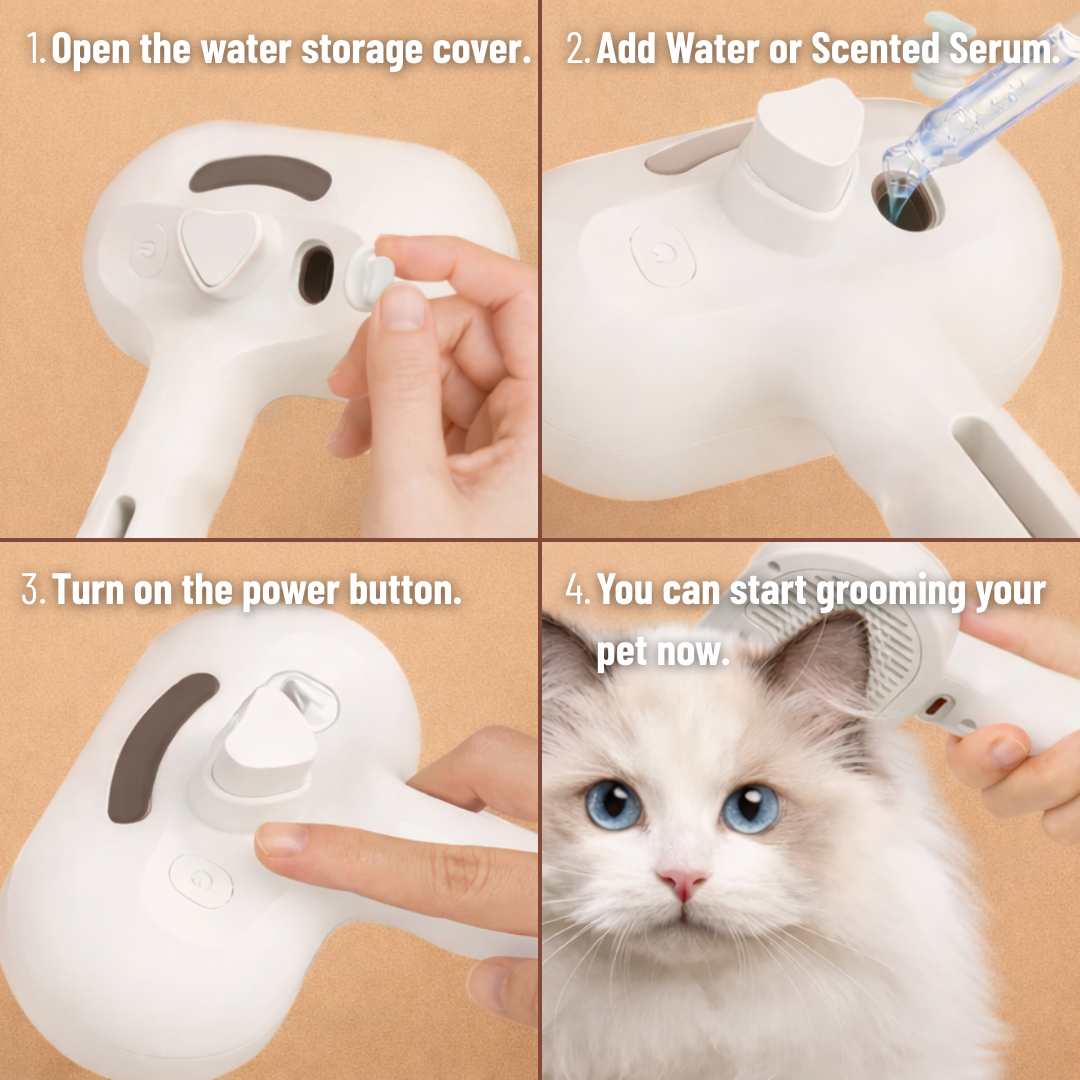 1. Open the water storage cover.

2. Add Water or Scented Serum.

3. Turn on the power button.

4. You can start grooming your pet now.