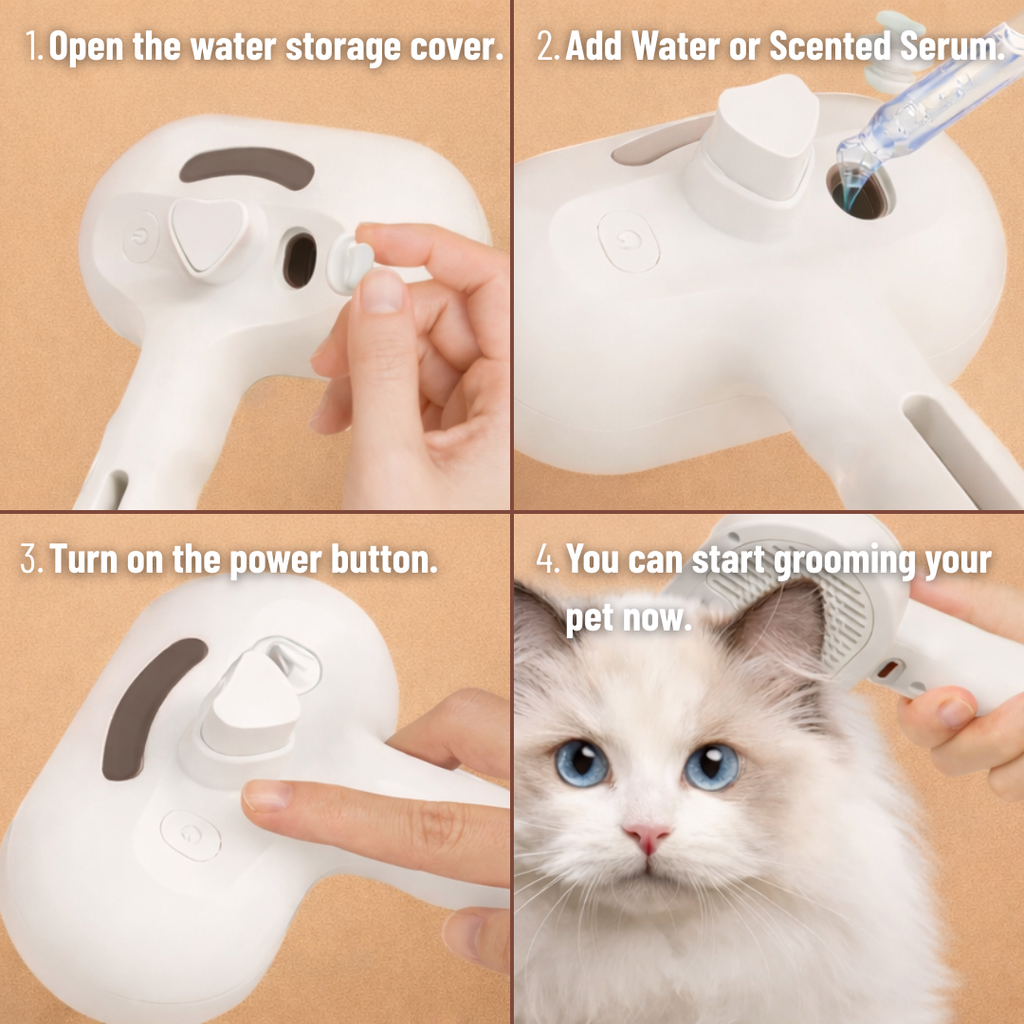 1. Open the water storage cover.

2. Add Water or Scented Serum.

3. Turn on the power button.

4. You can start grooming your pet now.